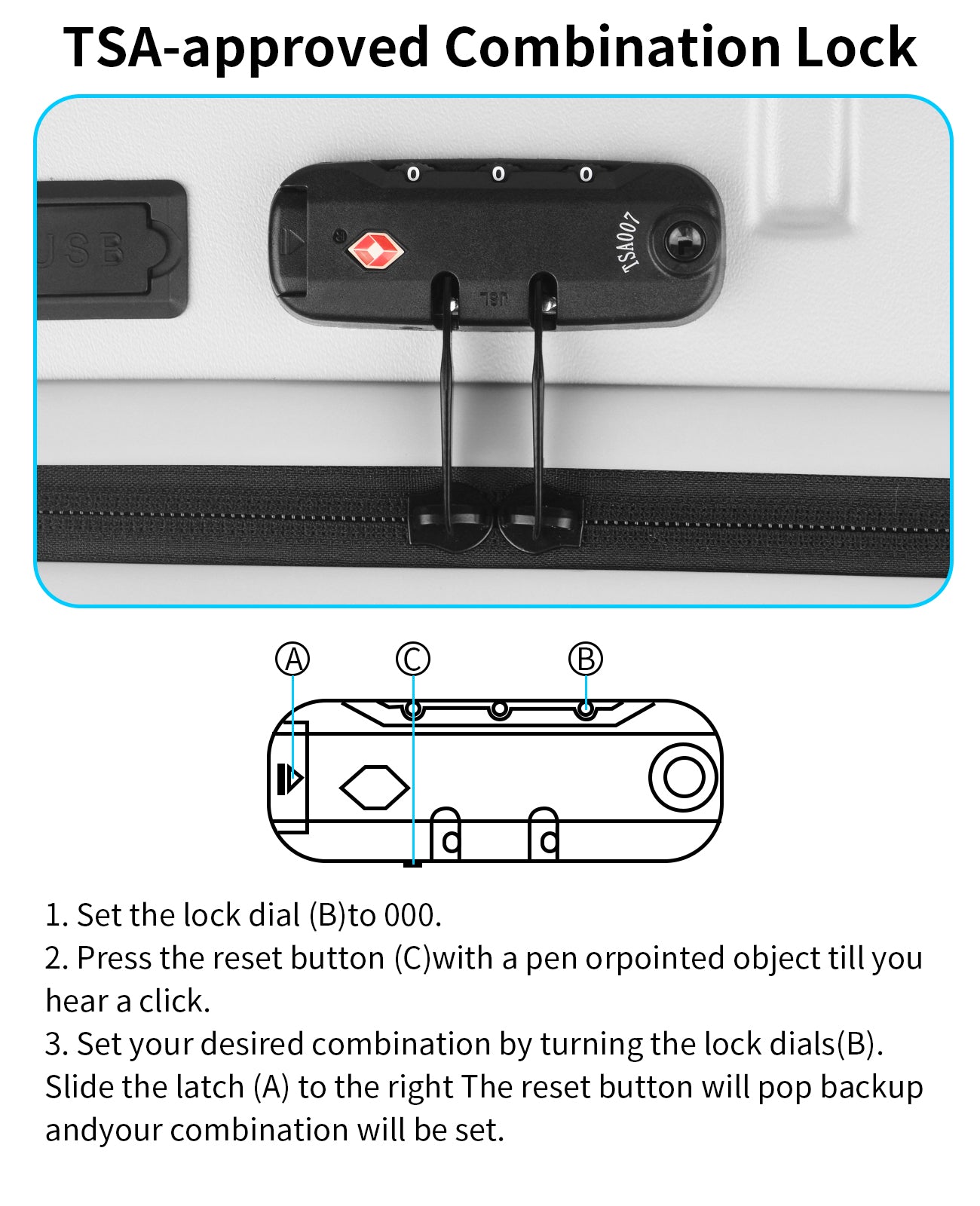 TSA-approved Combination Lock

USB

0 0 0

TSA007

JSL

A C B

1. Set the lock dial (B)to 000.
2. Press the reset button (C)with a pen orpointed object till you hear a click.
3. Set your desired combination by turning the lock dials(B). Slide the latch (A) to the right The reset button will pop backup andyour combination will be set.